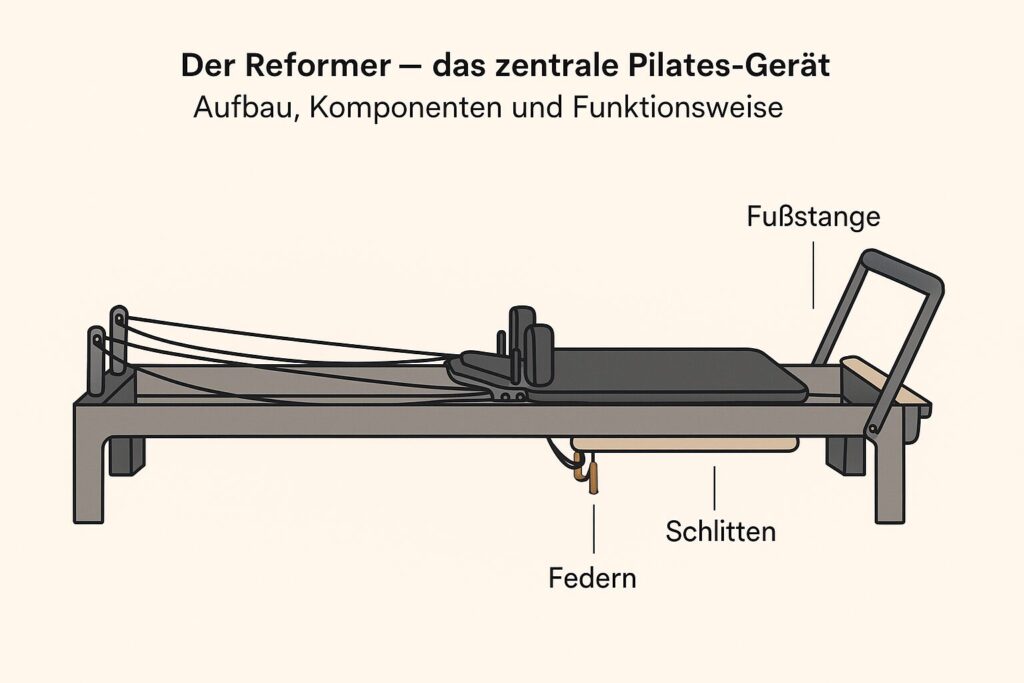 Der Reformer — das zentrale Pilates-Gerät
Aufbau, Komponenten und Funktionsweise

Fußstange

Schlitten

Federn